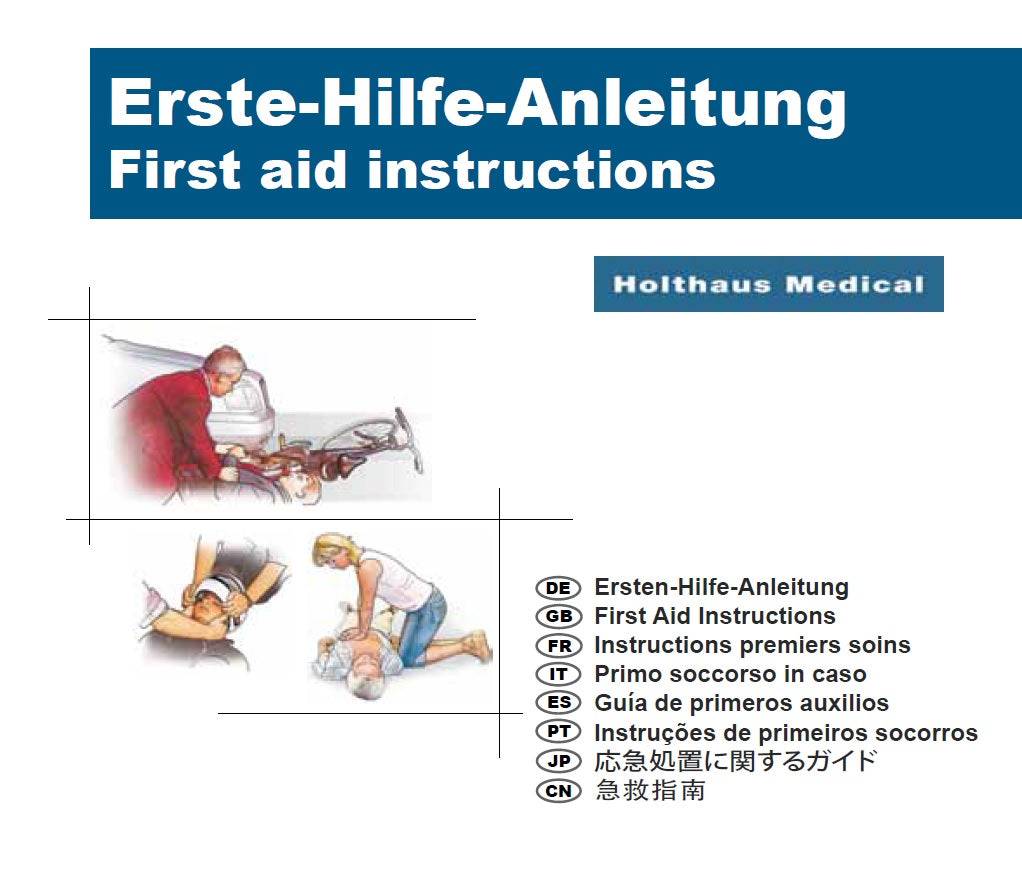 Erste-Hilfe-Anleitung
First aid instructions

Holthaus Medical

DE Ersten-Hilfe-Anleitung
GB First Aid Instructions
FR Instructions premiers soins
IT Primo soccorso in caso
ES Guía de primeros auxilios
PT Instruções de primeiros socorros
JP 応急処置に関するガイド
CN 急救指南