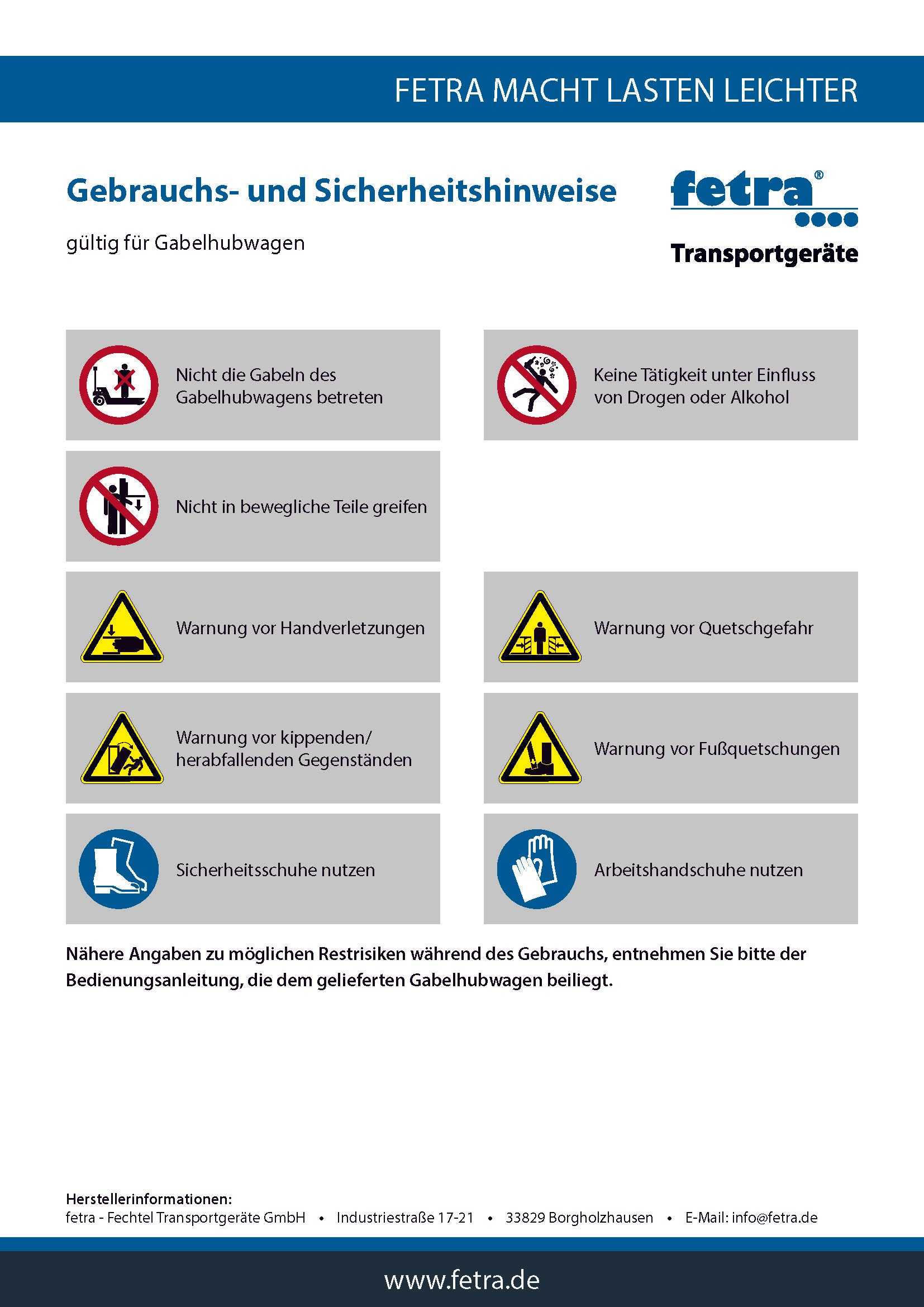 FETRA MACHT LASTEN LEICHTER

Gebrauchs- und Sicherheitshinweise

gültig für Gabelhubwagen

fetra®
Transportgeräte

Nicht die Gabeln des Gabelhubwagens betreten

Keine Tätigkeit unter Einfluss von Drogen oder Alkohol

Nicht in bewegliche Teile greifen

Warnung vor Handverletzungen

Warnung vor Quetschgefahr

Warnung vor kippenden/ herabfallenden Gegenständen

Warnung vor Fußquetschungen

Sicherheitsschuhe nutzen

Arbeitshandschuhe nutzen

Nähere Angaben zu möglichen Restrisiken während des Gebrauchs, entnehmen Sie bitte der Bedienungsanleitung, die dem gelieferten Gabelhubwagen beiliegt.

Herstellerinformationen:
fetra - Fechtel Transportgeräte GmbH • Industriestraße 17-21 • 33829 Borgholzhausen • E-Mail: info@fetra.de

www.fetra.de