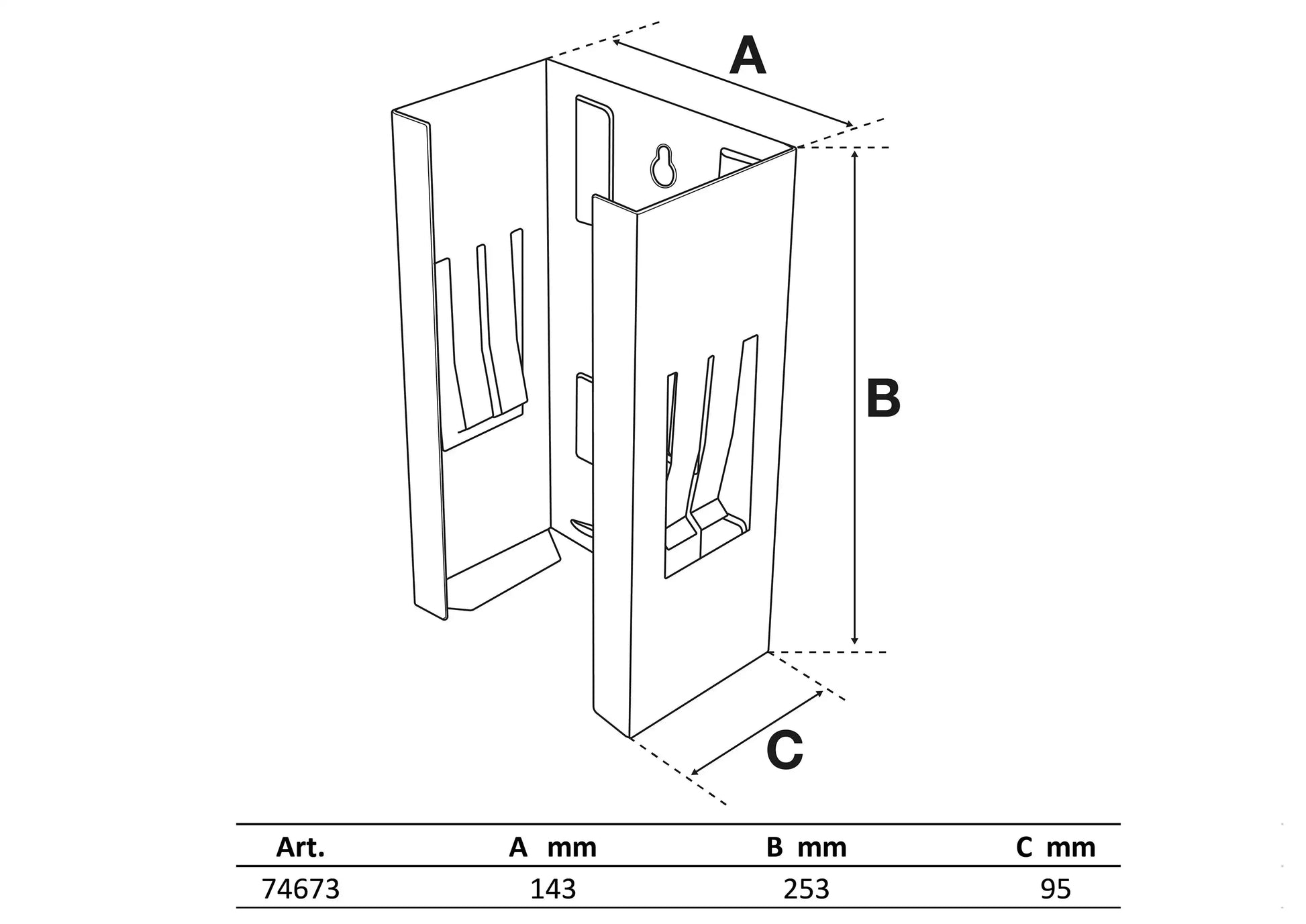 A

B

C

| Art. | A mm | B mm | C mm |
|---|---|---|---|
| 74673 | 143 | 253 | 95 |